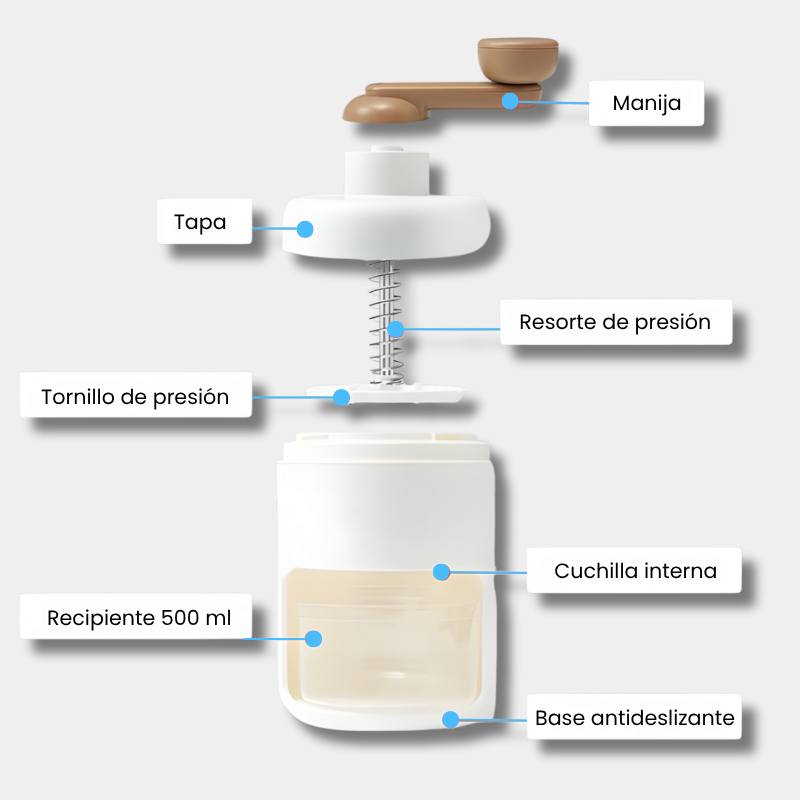 Manija

Tapa

Resorte de presión

Tornillo de presión

Cuchilla interna

Recipiente 500 ml

Base antideslizante